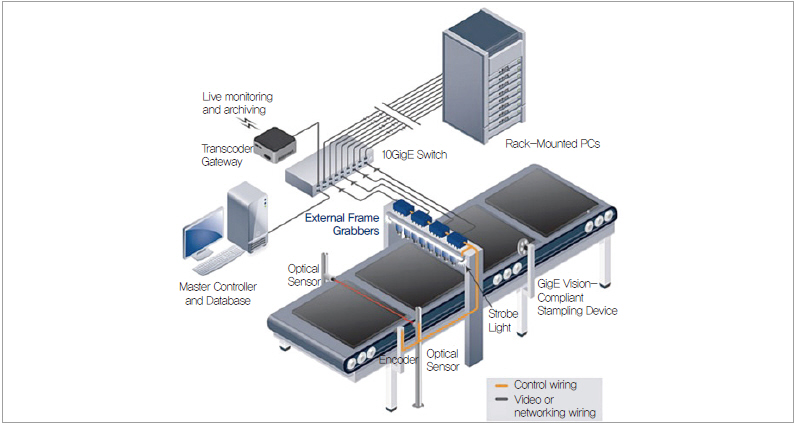 Live monitoring and archiving

Transcoder Gateway

10GigE Switch

Rack-Mounted PCs

External Frame Grabbers

Master Controller and Database

Optical Sensor

GigE Vision-Compliant Stampling Device

Strobe Light

Encoder

Optical Sensor

Control wiring

Video or networking wiring