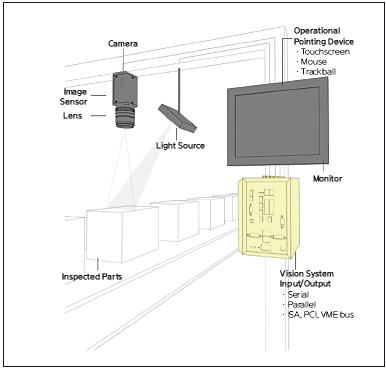 Camera

Image Sensor

Lens

Light Source

Operational Pointing Device
· Touchscreen
· Mouse
· Trackball

Monitor

Inspected Parts

Vision System Input/Output
· Serial
· Parallel
· ISA, PCI, VME bus