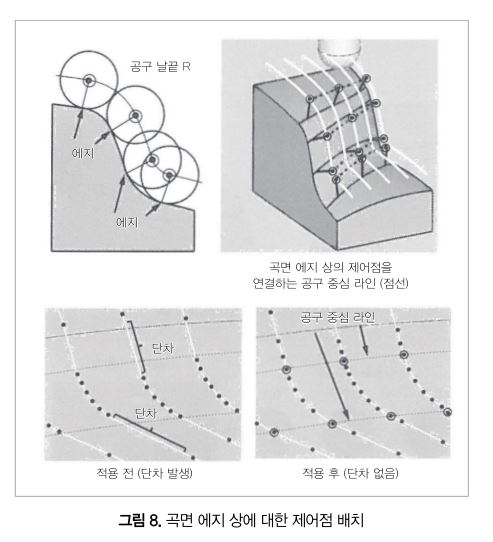 공구 날끝 R

에지

에지

곡면 에지 상의 제어점을 연결하는 공구 중심 라인 (점선)

단차

단차

적용 전 (단차 발생)

공구 중심 라인

적용 후 (단차 없음)

그림 8. 곡면 에지 상에 대한 제어점 배치