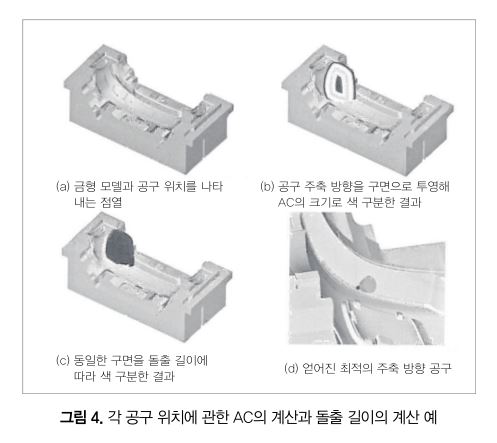 (a) 금형 모델과 공구 위치를 나타내는 점열

(b) 공구 주축 방향을 구면으로 투영해 AC의 크기로 색 구분한 결과

(c) 동일한 구면을 돌출 길이에 따라 색 구분한 결과

(d) 얻어진 최적의 주축 방향 공구

그림 4. 각 공구 위치에 관한 AC의 계산과 돌출 길이의 계산 예