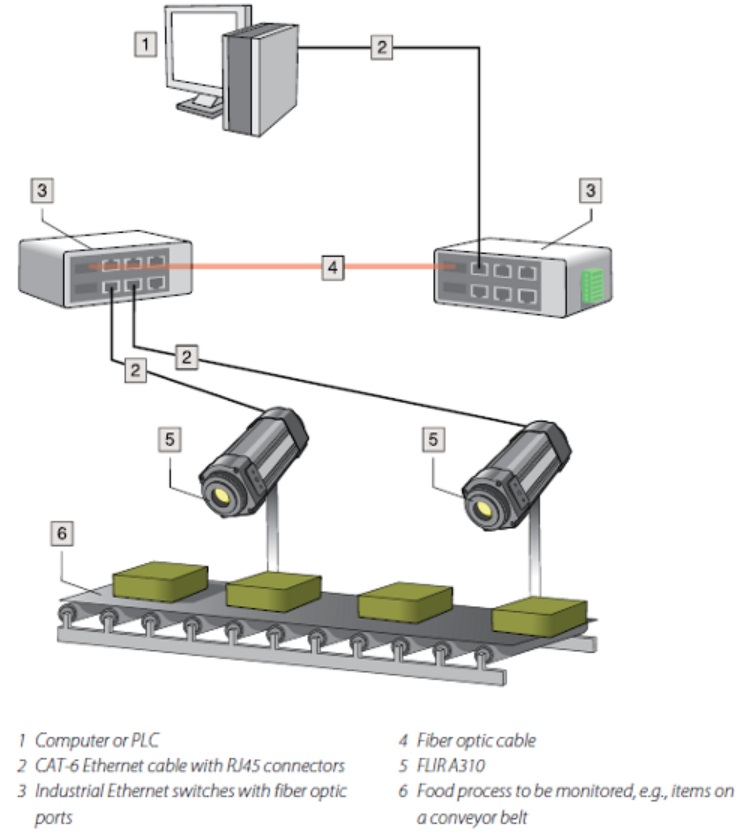 1

2

3

3

4

2

2

5

5

6

1 Computer or PLC
2 CAT-6 Ethernet cable with RJ45 connectors
3 Industrial Ethernet switches with fiber optic ports

4 Fiber optic cable
5 FLIR A310
6 Food process to be monitored, e.g., items on a conveyor belt