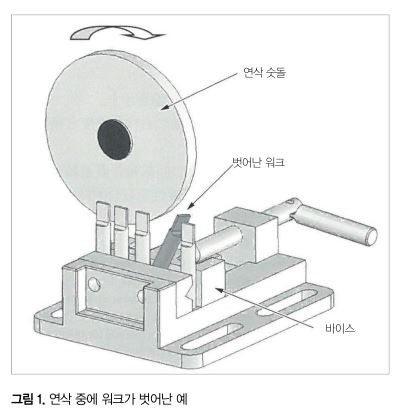 연삭 숫돌

벗어난 워크

바이스

그림 1. 연삭 중에 워크가 벗어난 예