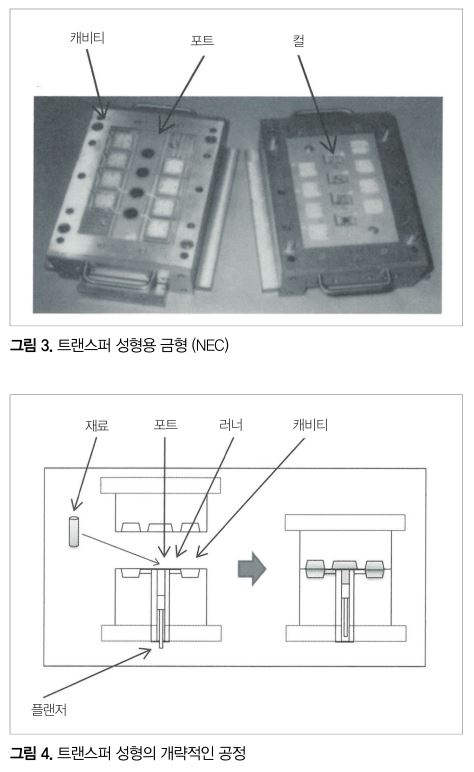 캐비티
포트
컬

그림 3. 트랜스퍼 성형용 금형 (NEC)

재료
포트
러너
캐비티
플랜저

그림 4. 트랜스퍼 성형의 개략적인 공정