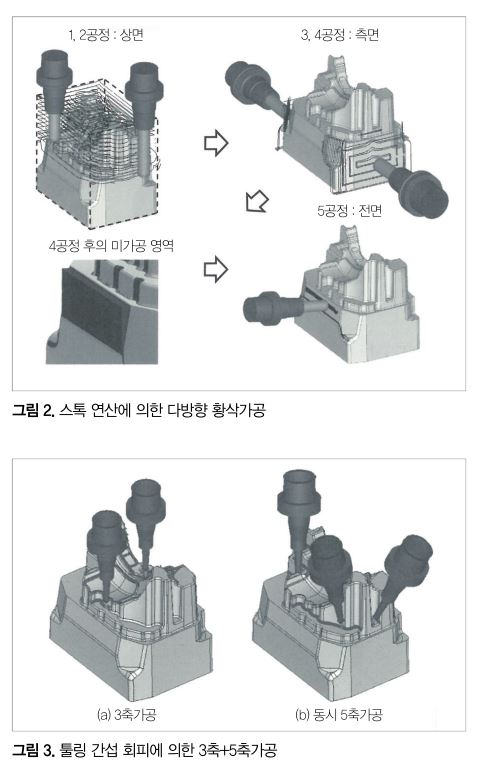 1, 2공정 : 상면

3, 4공정 : 측면

5공정 : 전면

4공정 후의 미가공 영역

그림 2. 스톡 연산에 의한 다방향 황삭가공

(a) 3축가공

(b) 동시 5축가공

그림 3. 툴링 간섭 회피에 의한 3축+5축가공