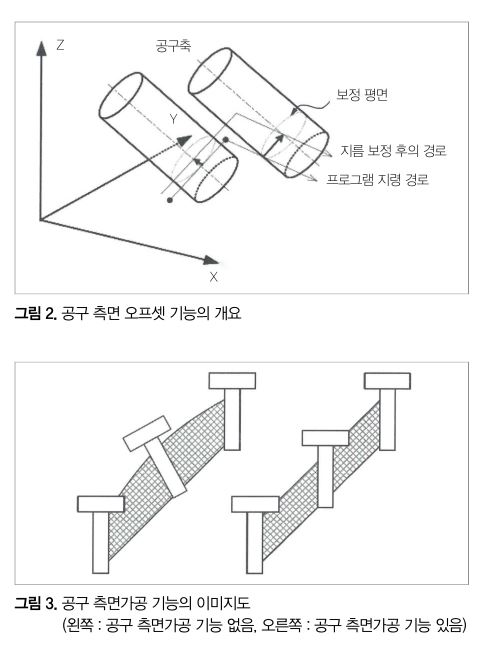 Z

공구축

보정 평면

Y

지름 보정 후의 경로

프로그램 지령 경로

X

그림 2. 공구 측면 오프셋 기능의 개요

그림 3. 공구 측면가공 기능의 이미지도
(왼쪽 : 공구 측면가공 기능 없음, 오른쪽 : 공구 측면가공 기능 있음)