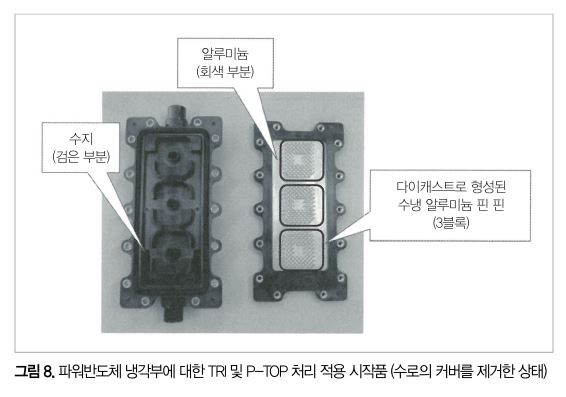 알루미늄
(회색 부분)

수지
(검은 부분)

다이캐스트로 형성된
수냉 알루미늄 핀 핀
(3블록)

그림 8. 파워반도체 냉각부에 대한 TRI 및 P-TOP 처리 적용 시작품 (수로의 커버를 제거한 상태)