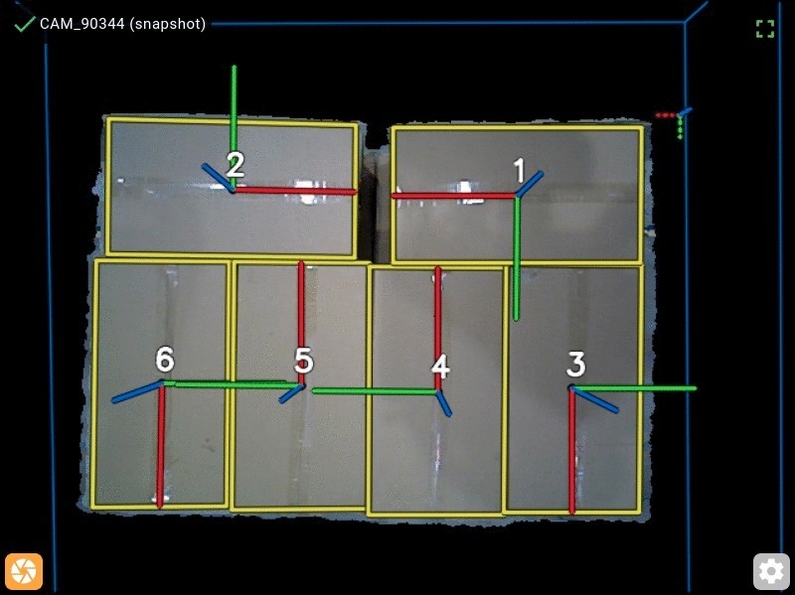 CAM_90344 (snapshot)

2

1

6

5

4

3