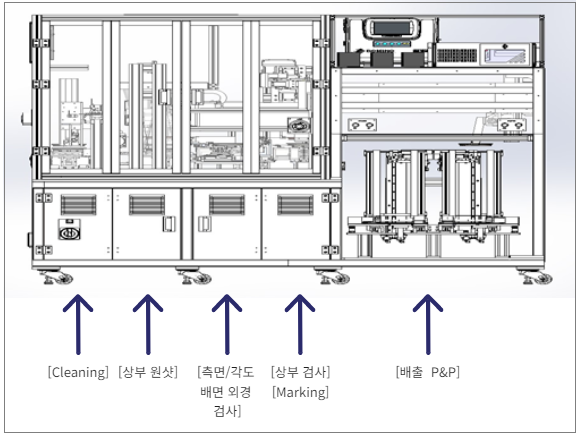 [Cleaning]

[상부 원샷]

[측면/각도 배면 외경 검사]

[상부 검사] [Marking]

[배출 P&P]