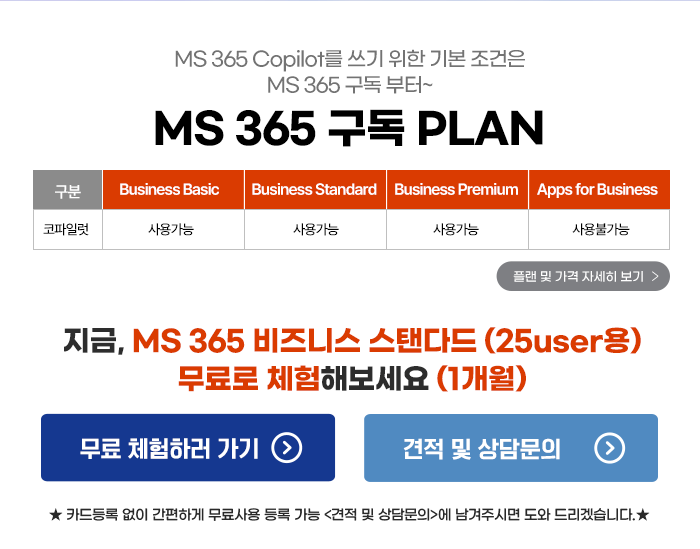 MS 365 Copilot를 쓰기 위한 기본 조건은
MS 365 구독 부터~

MS 365 구독 PLAN

| 구분 | Business Basic | Business Standard | Business Premium | Apps for Business |
|---|---|---|---|---|
| 코파일럿 | 사용가능 | 사용가능 | 사용가능 | 사용불가능 |

플랜 및 가격 자세히 보기 >

지금, MS 365 비즈니스 스탠다드 (25user용)
무료로 체험해보세요 (1개월)

무료 체험하러 가기

견적 및 상담문의

★ 카드등록 없이 간편하게 무료사용 등록 가능 <견적 및 상담문의>에 남겨주시면 도와 드리겠습니다.★